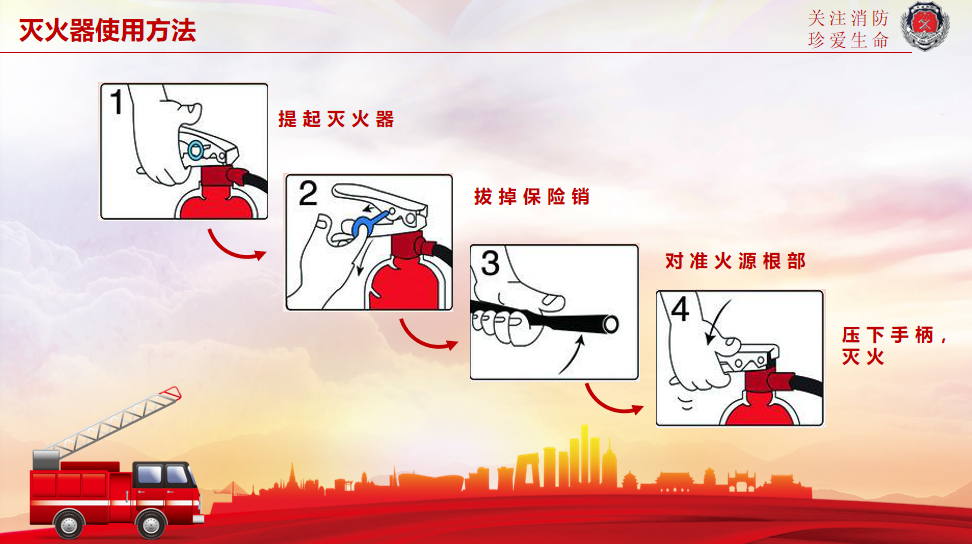 灭火器使用方法

关注消防
珍爱生命

1
提起灭火器

2
拔掉保险销

3
对准火源根部

4
压下手柄，灭火